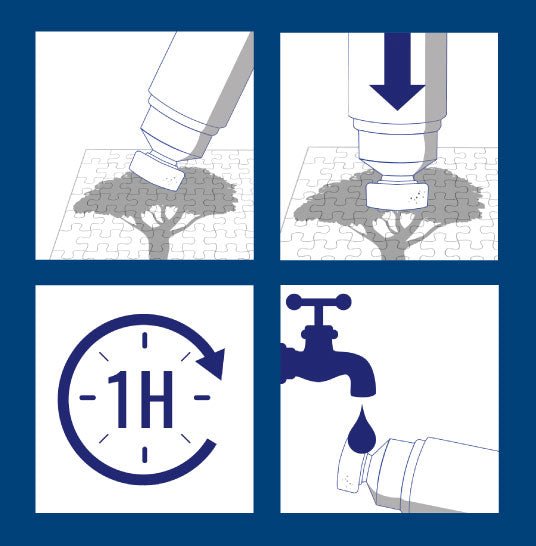 1H